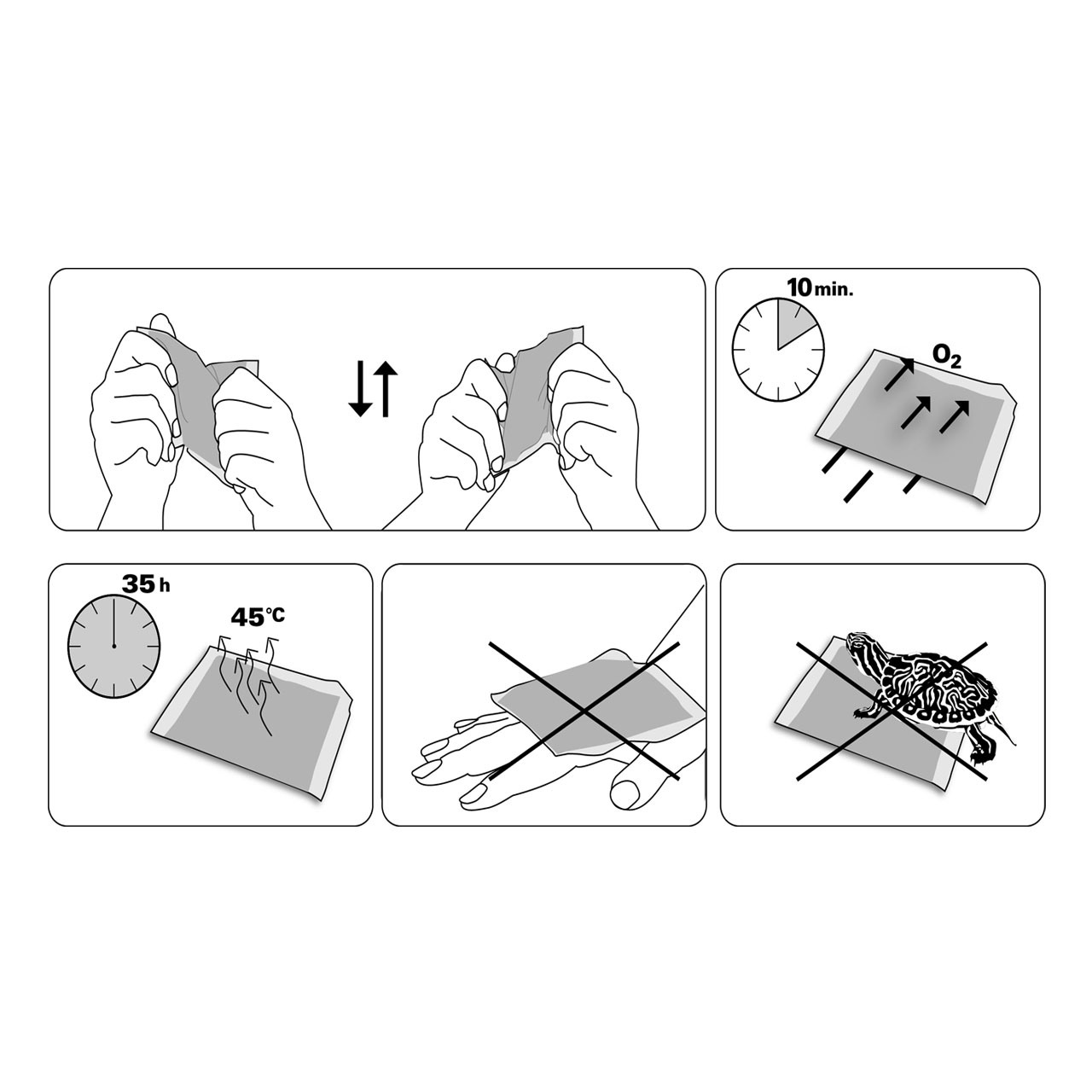 10 min.

$O_2$

35 h

45°C